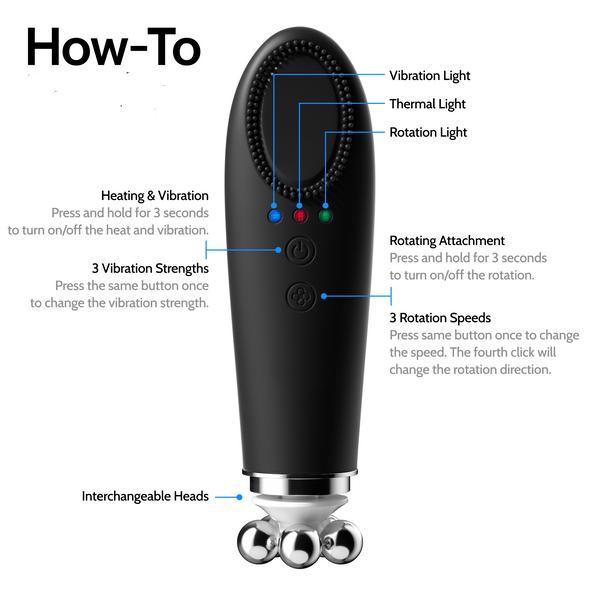 How-To

Vibration Light

Thermal Light

Rotation Light

Heating & Vibration
Press and hold for 3 seconds to turn on/off the heat and vibration.

3 Vibration Strengths
Press the same button once to change the vibration strength.

Rotating Attachment
Press and hold for 3 seconds to turn on/off the rotation.

3 Rotation Speeds
Press same button once to change the speed. The fourth click will change the rotation direction.

Interchangeable Heads